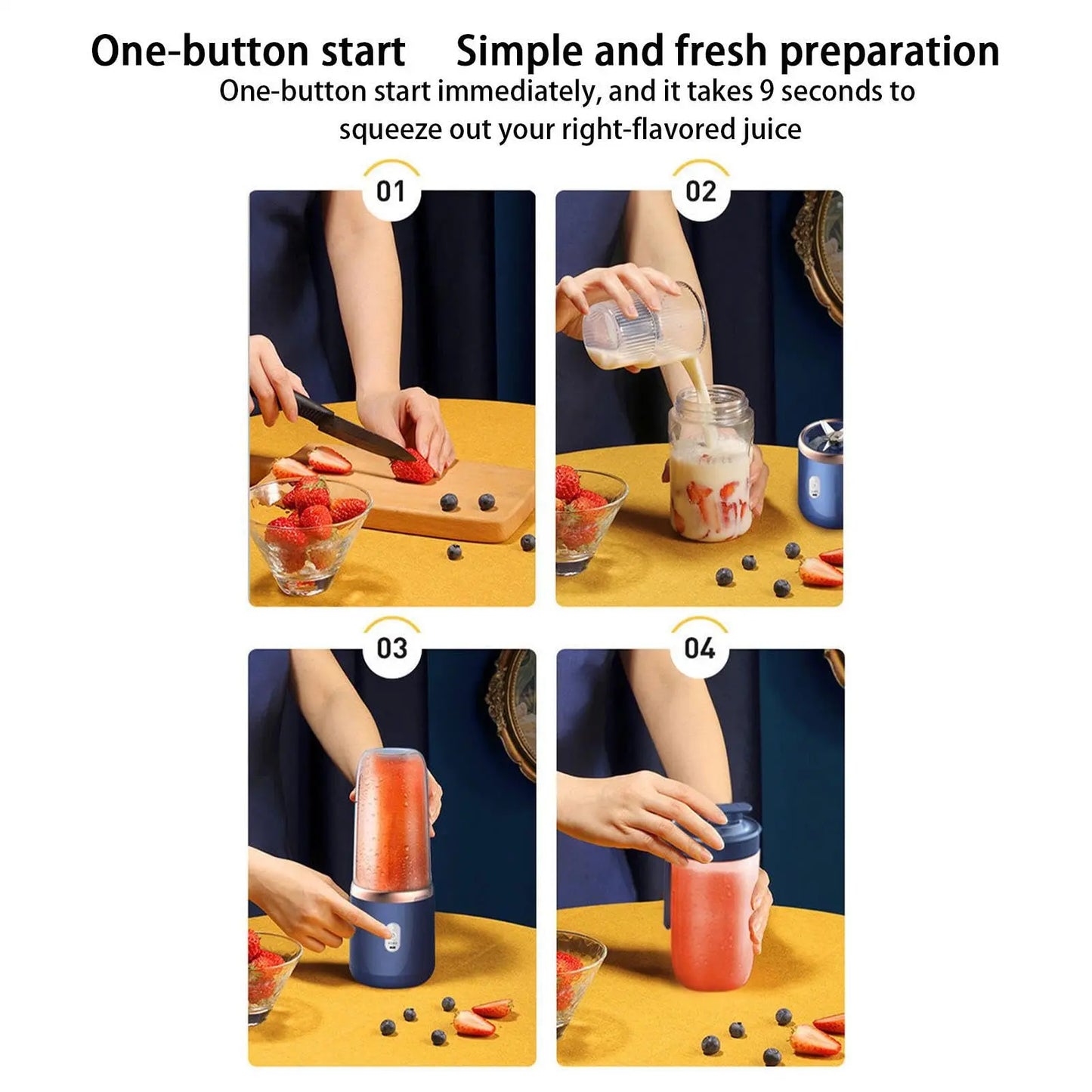 One-button start Simple and fresh preparation

One-button start immediately, and it takes 9 seconds to squeeze out your right-flavored juice

01

02

03

04